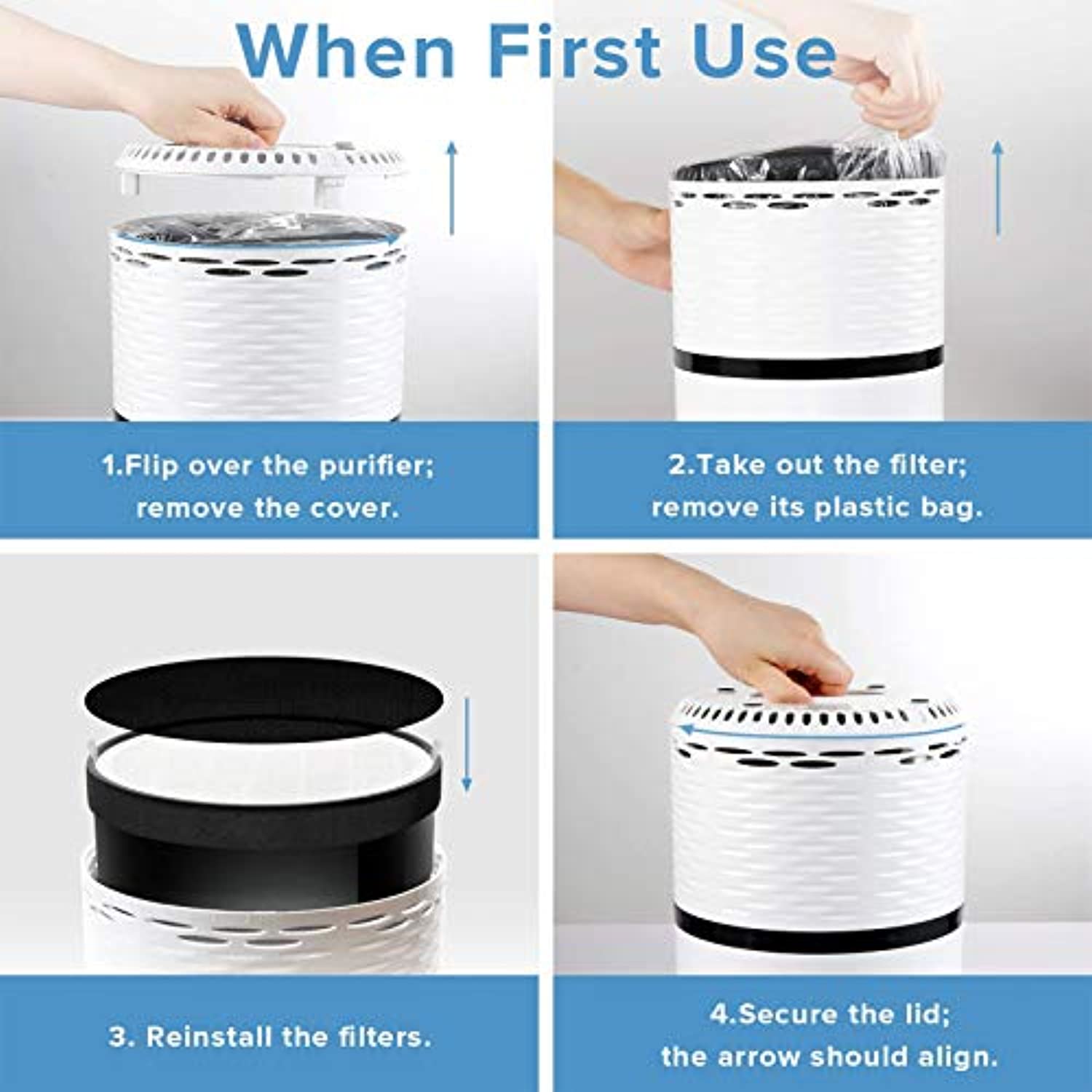 When First Use

1.Flip over the purifier; remove the cover.

2.Take out the filter; remove its plastic bag.

3. Reinstall the filters.

4.Secure the lid; the arrow should align.